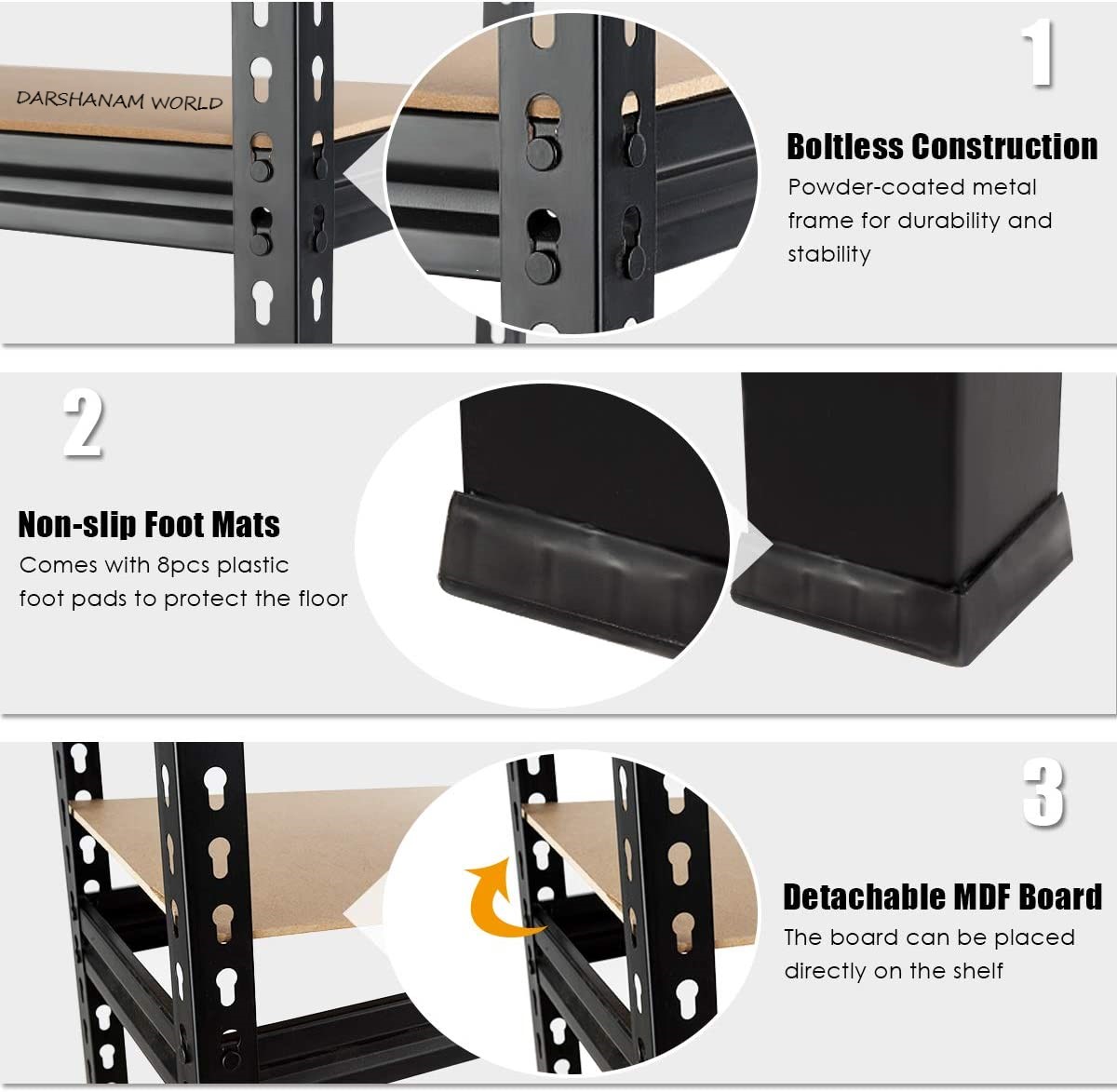 DARSHANAM WORLD

1

Boltless Construction

Powder-coated metal frame for durability and stability

2

Non-slip Foot Mats

Comes with 8pcs plastic foot pads to protect the floor

3

Detachable MDF Board

The board can be placed directly on the shelf